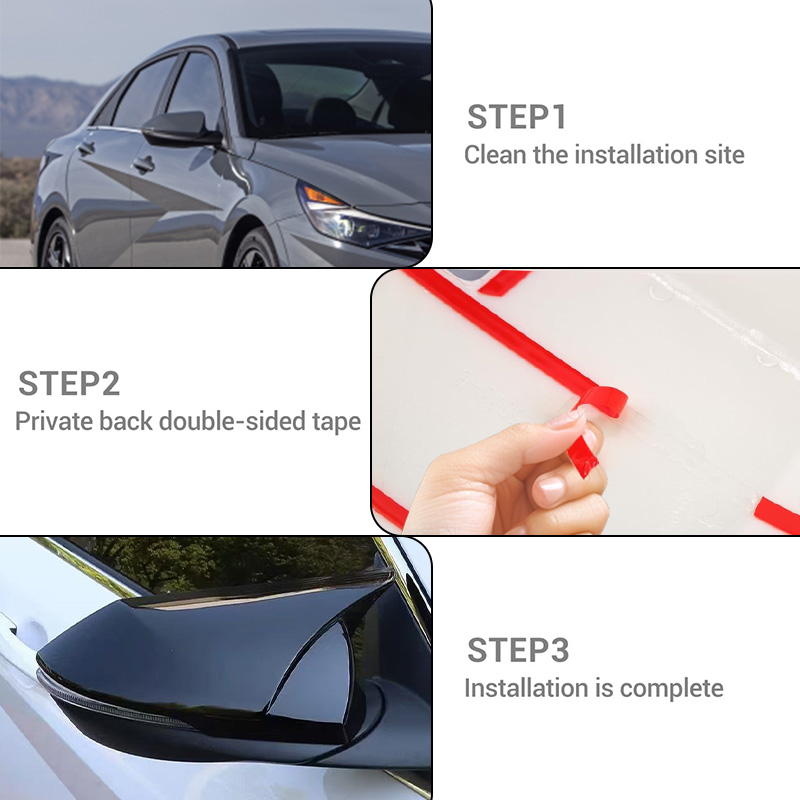 STEP1
Clean the installation site

STEP2
Private back double-sided tape

STEP3
Installation is complete