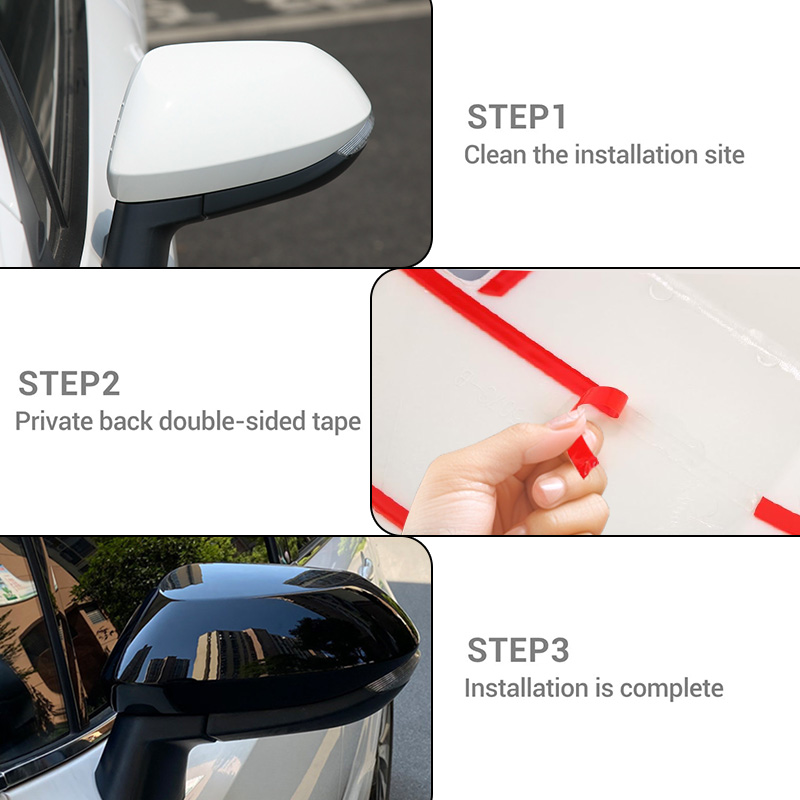 STEP1
Clean the installation site

STEP2
Private back double-sided tape

STEP3
Installation is complete