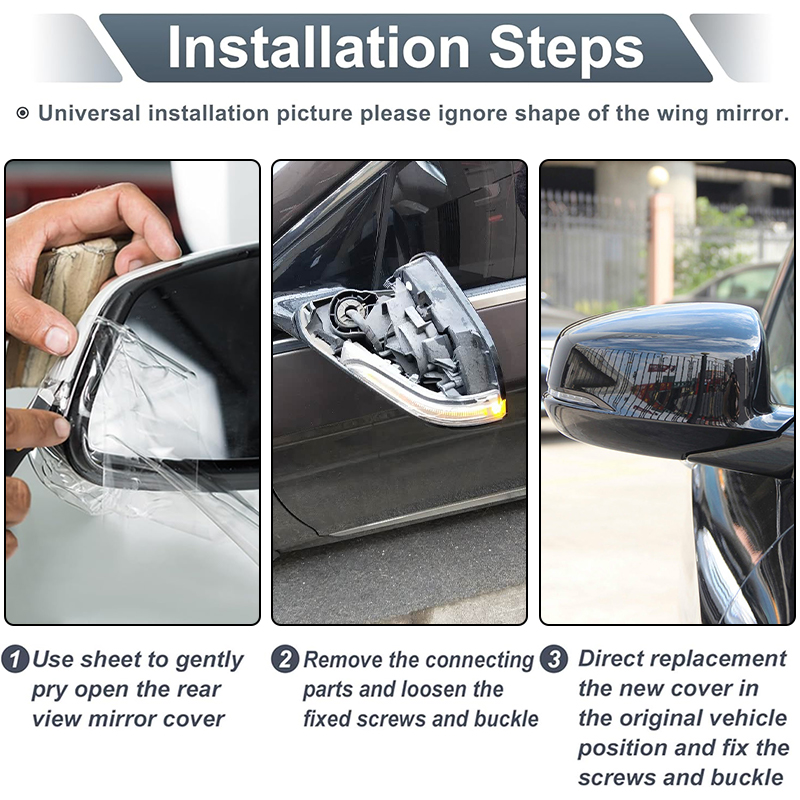 Installation Steps

Universal installation picture please ignore shape of the wing mirror.

1 Use sheet to gently pry open the rear view mirror cover

2 Remove the connecting parts and loosen the fixed screws and buckle

3 Direct replacement the new cover in the original vehicle position and fix the screws and buckle