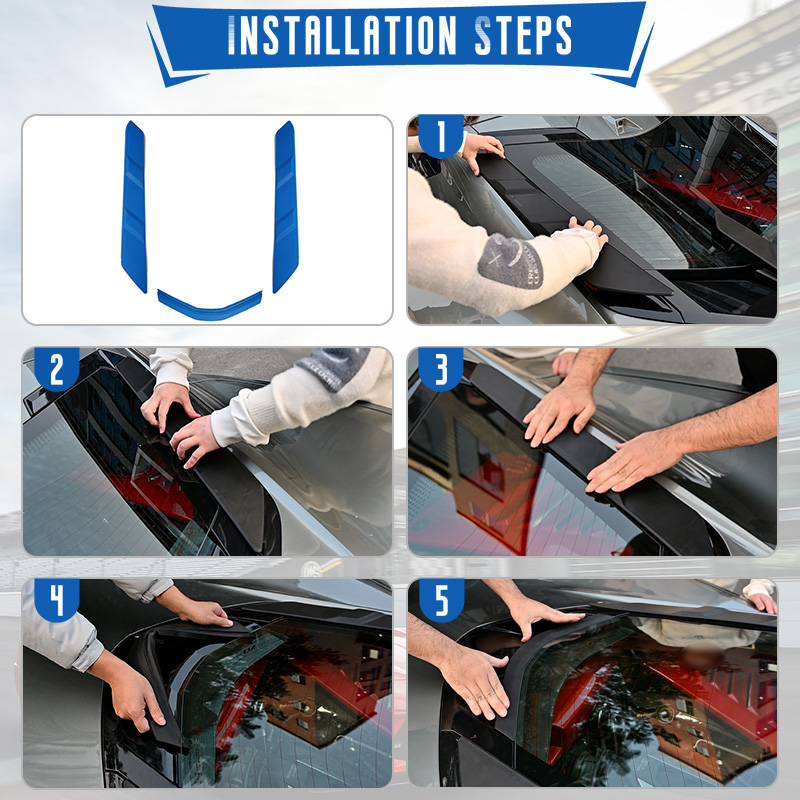 INSTALLATION STEPS

1

2

3

4

5